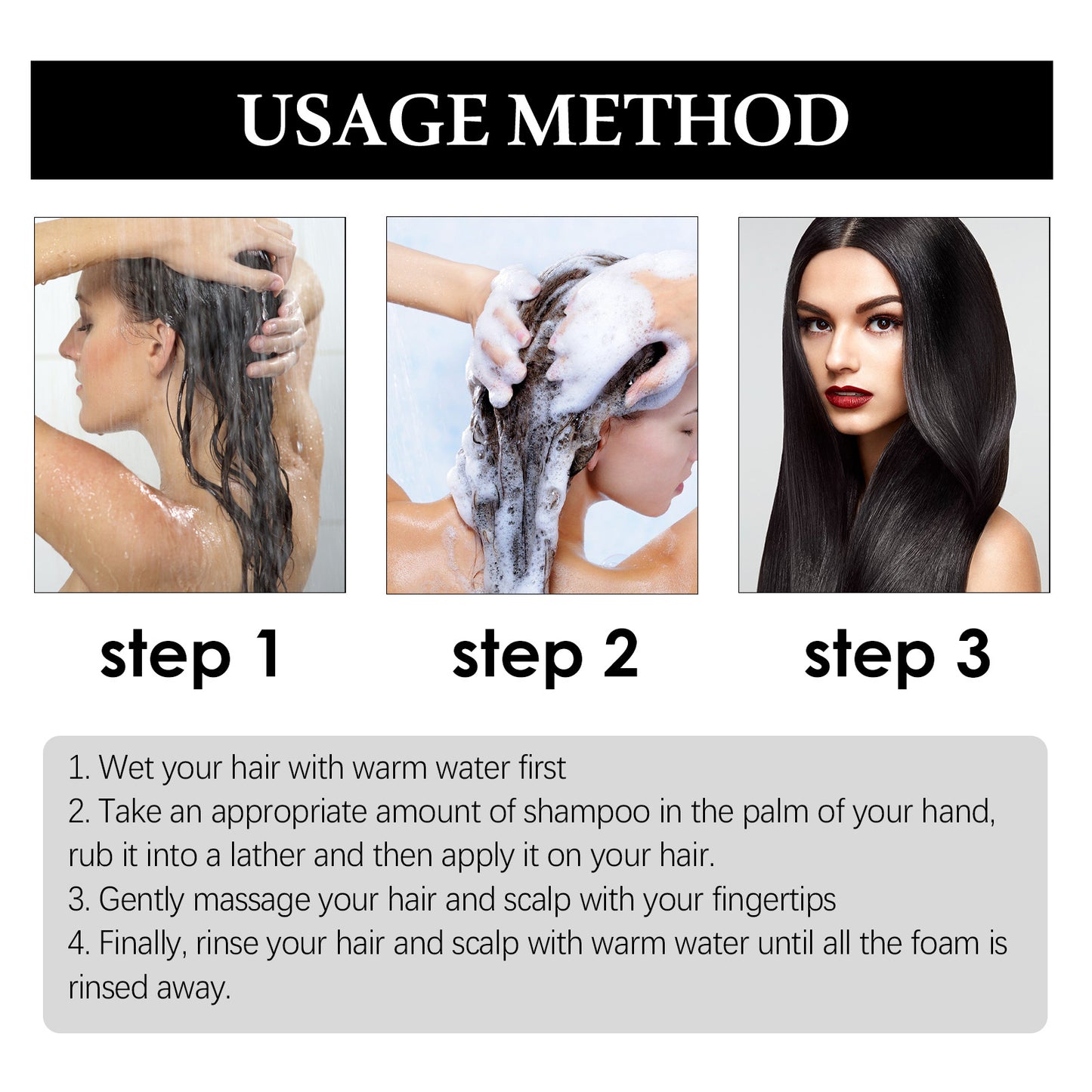 USAGE METHOD

step 1

step 2

step 3

1. Wet your hair with warm water first
2. Take an appropriate amount of shampoo in the palm of your hand, rub it into a lather and then apply it on your hair.
3. Gently massage your hair and scalp with your fingertips
4. Finally, rinse your hair and scalp with warm water until all the foam is rinsed away.