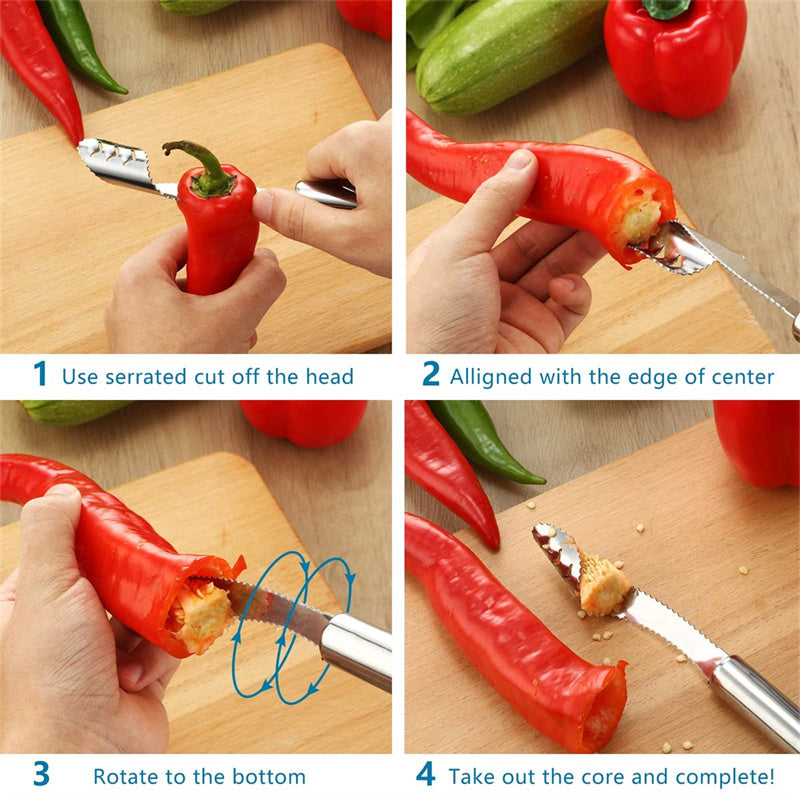 1 Use serrated cut off the head

2 Alligned with the edge of center

3 Rotate to the bottom

4 Take out the core and complete!