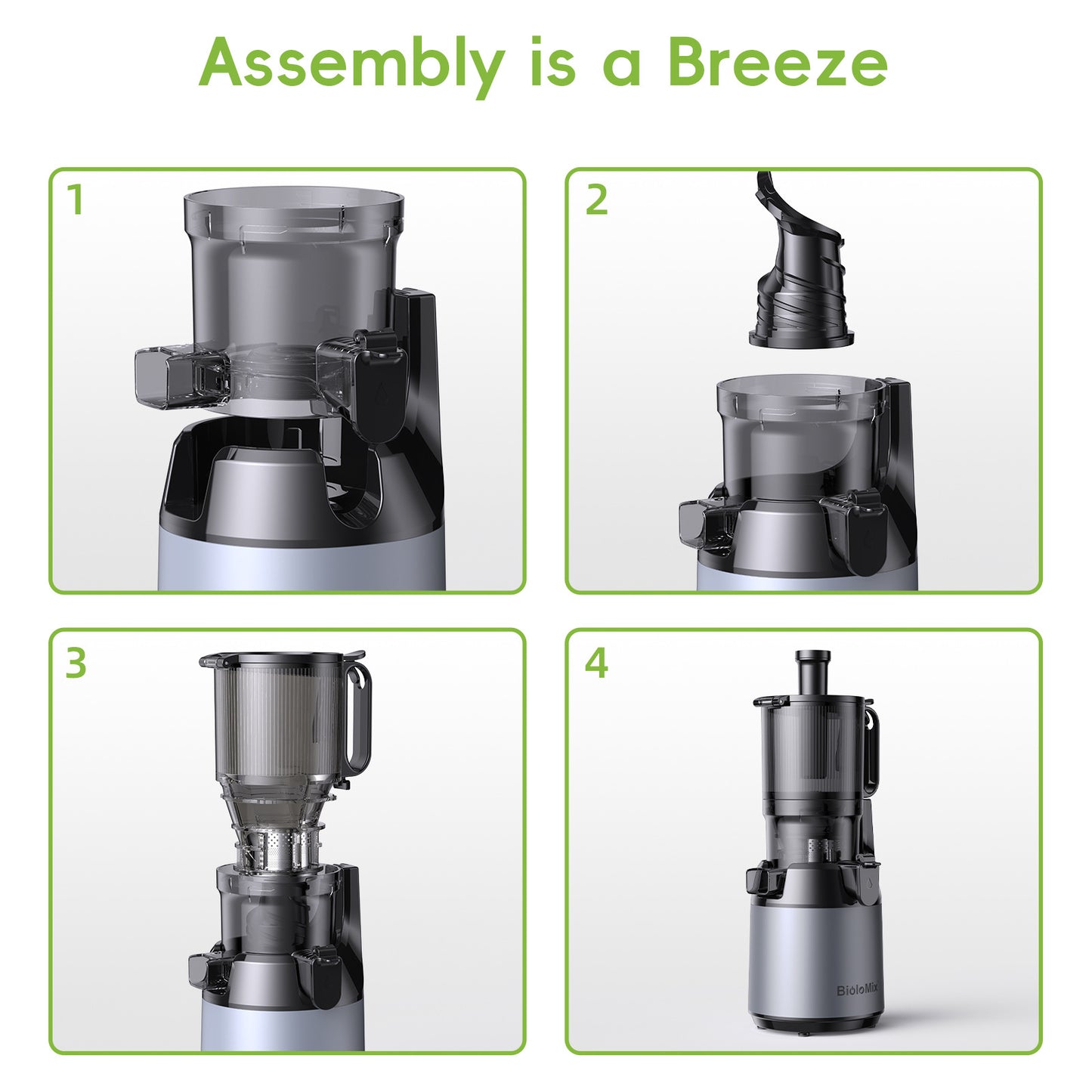 Assembly is a Breeze

1

2

3

4

BioloMix